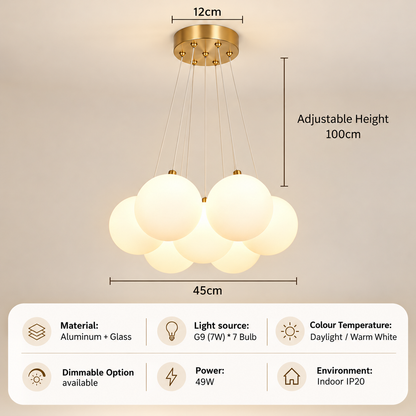 12cm

Adjustable Height
100cm

45cm

Material:
Aluminum + Glass

Light source:
G9 (7W) * 7 Bulb

Colour Temperature:
Daylight / Warm White

Dimmable Option
available

Power:
49W

Environment:
Indoor IP20